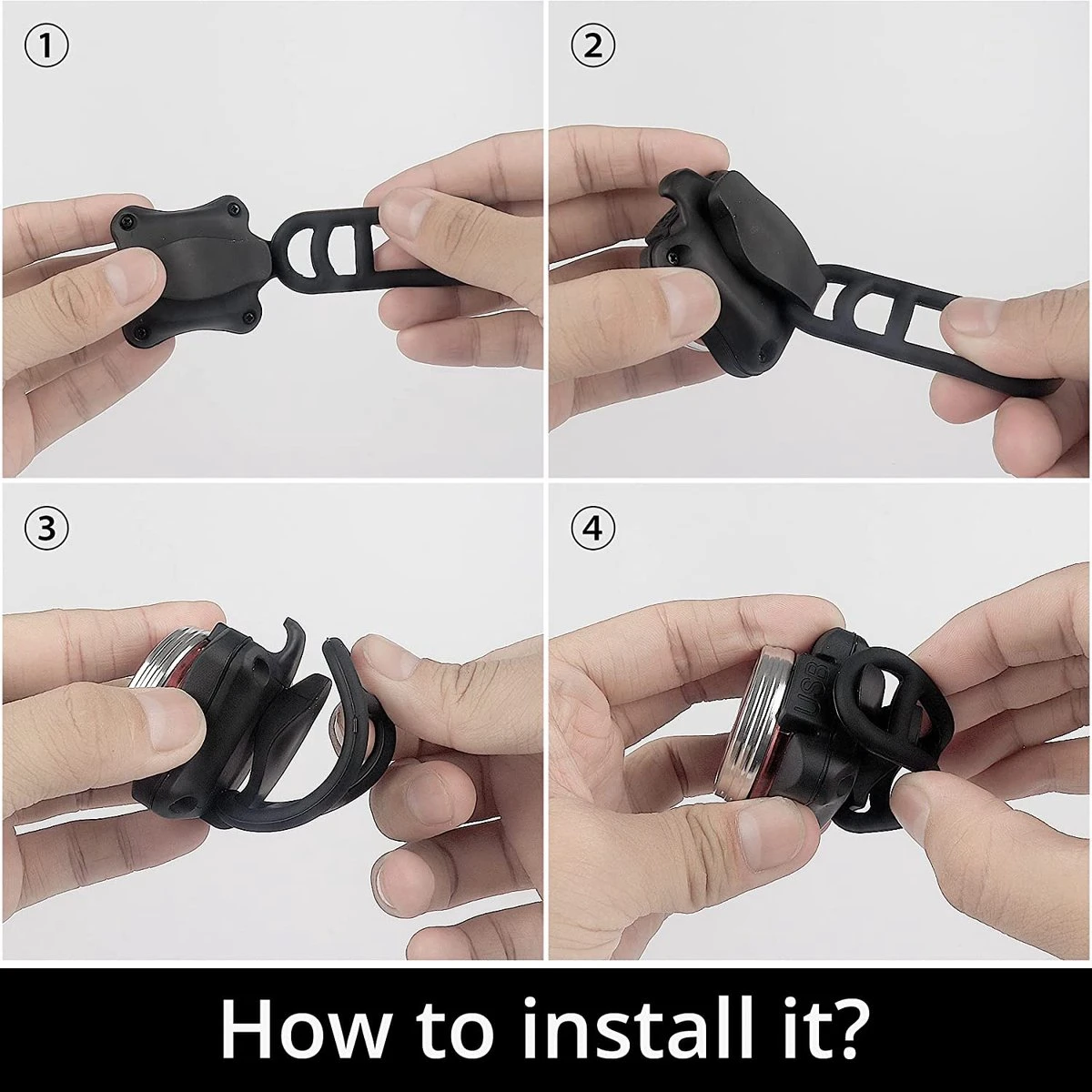 ①

②

③

④

USB

How to install it?