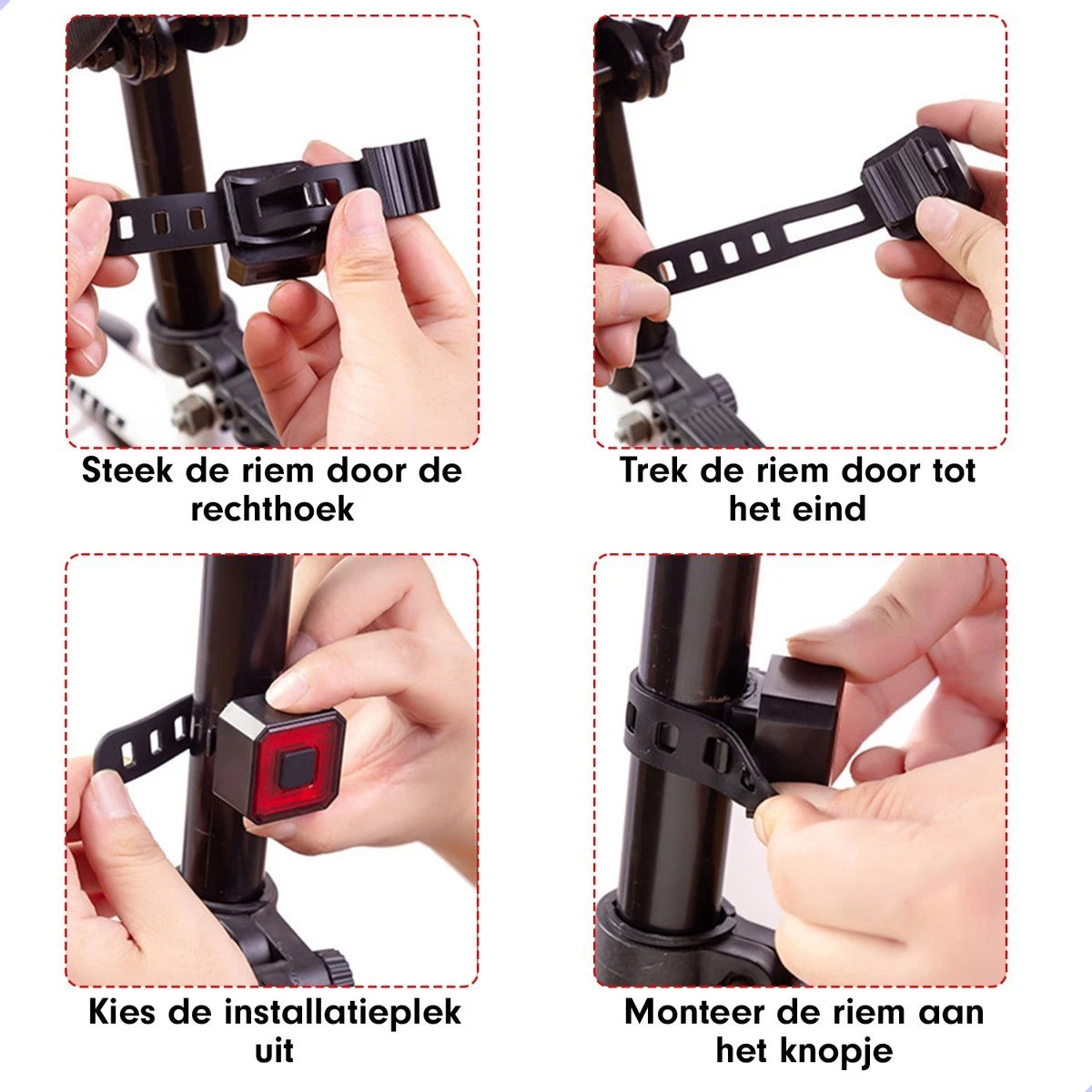 Steek de riem door de rechthoek

Trek de riem door tot het eind

Kies de installatieplek uit

Monteer de riem aan het knopje